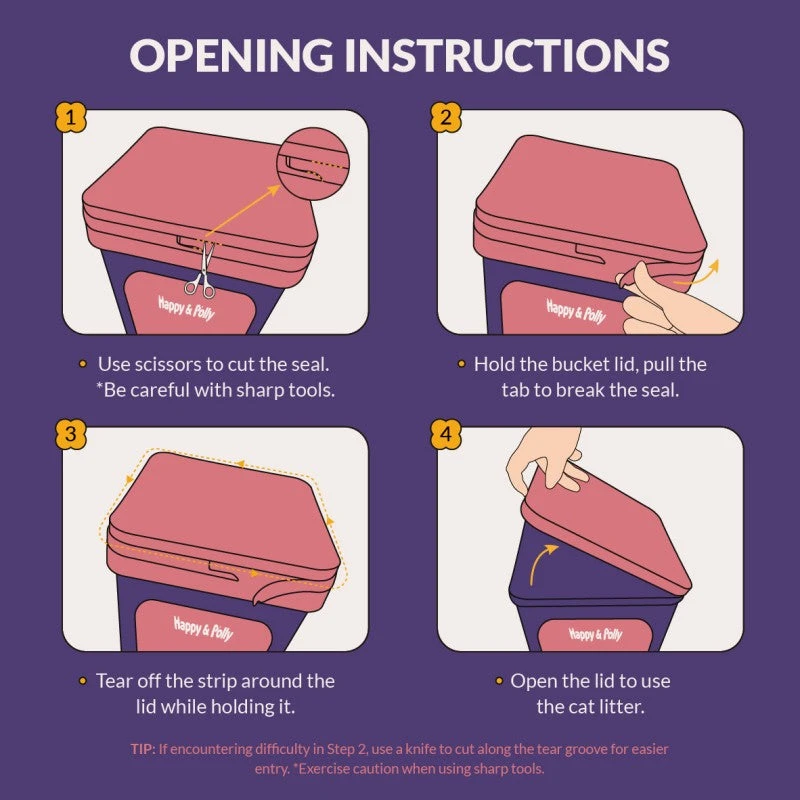 OPENING INSTRUCTIONS

1

Happy & Polly

• Use scissors to cut the seal. *Be careful with sharp tools.

2

Happy & Polly

• Hold the bucket lid, pull the tab to break the seal.

3

Happy & Polly

• Tear off the strip around the lid while holding it.

4

Happy & Polly

• Open the lid to use the cat litter.

TIP: If encountering difficulty in Step 2, use a knife to cut along the tear groove for easier entry. *Exercise caution when using sharp tools.